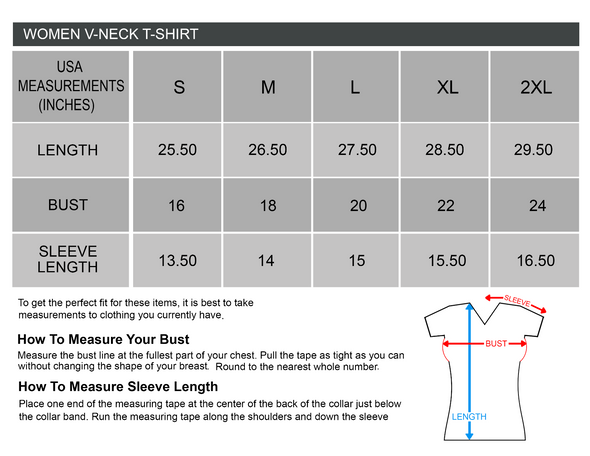 WOMEN V-NECK T-SHIRT

| USA MEASUREMENTS (INCHES) | S | M | L | XL | 2XL |
|---|---|---|---|---|---|
| LENGTH | 25.50 | 26.50 | 27.50 | 28.50 | 29.50 |
| BUST | 16 | 18 | 20 | 22 | 24 |
| SLEEVE LENGTH | 13.50 | 14 | 15 | 15.50 | 16.50 |

To get the perfect fit for these items, it is best to take measurements to clothing you currently have.

How To Measure Your Bust

Measure the bust line at the fullest part of your chest. Pull the tape as tight as you can without changing the shape of your breast. Round to the nearest whole number.

How To Measure Sleeve Length

Place one end of the measuring tape at the center of the back of the collar just below the collar band. Run the measuring tape along the shoulders and down the sleeve

SLEEVE

BUST

LENGTH